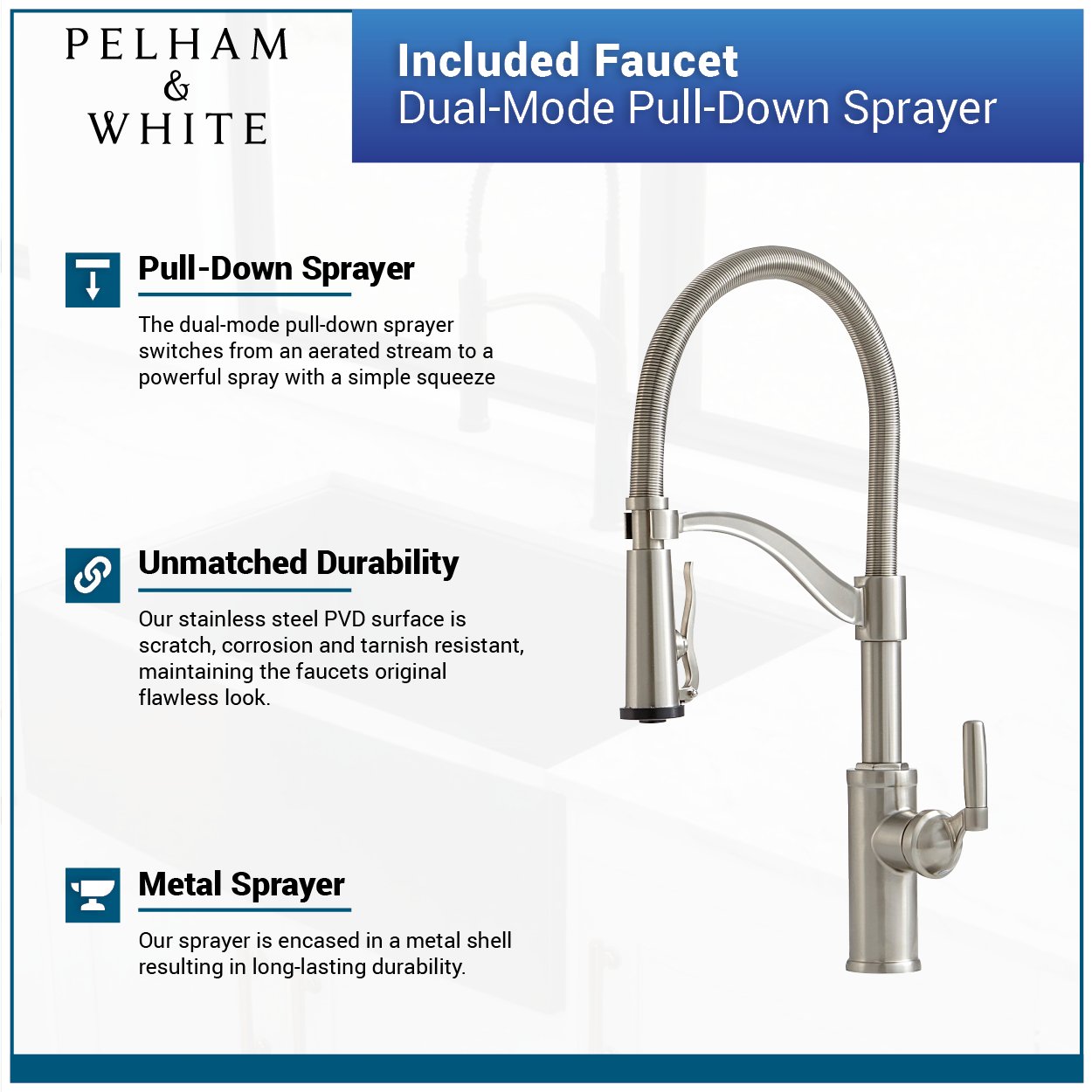 PELHAM
&
WHITE

Included Faucet
Dual-Mode Pull-Down Sprayer

Pull-Down Sprayer

The dual-mode pull-down sprayer switches from an aerated stream to a powerful spray with a simple squeeze

Unmatched Durability

Our stainless steel PVD surface is scratch, corrosion and tarnish resistant, maintaining the faucets original flawless look.

Metal Sprayer

Our sprayer is encased in a metal shell resulting in long-lasting durability.